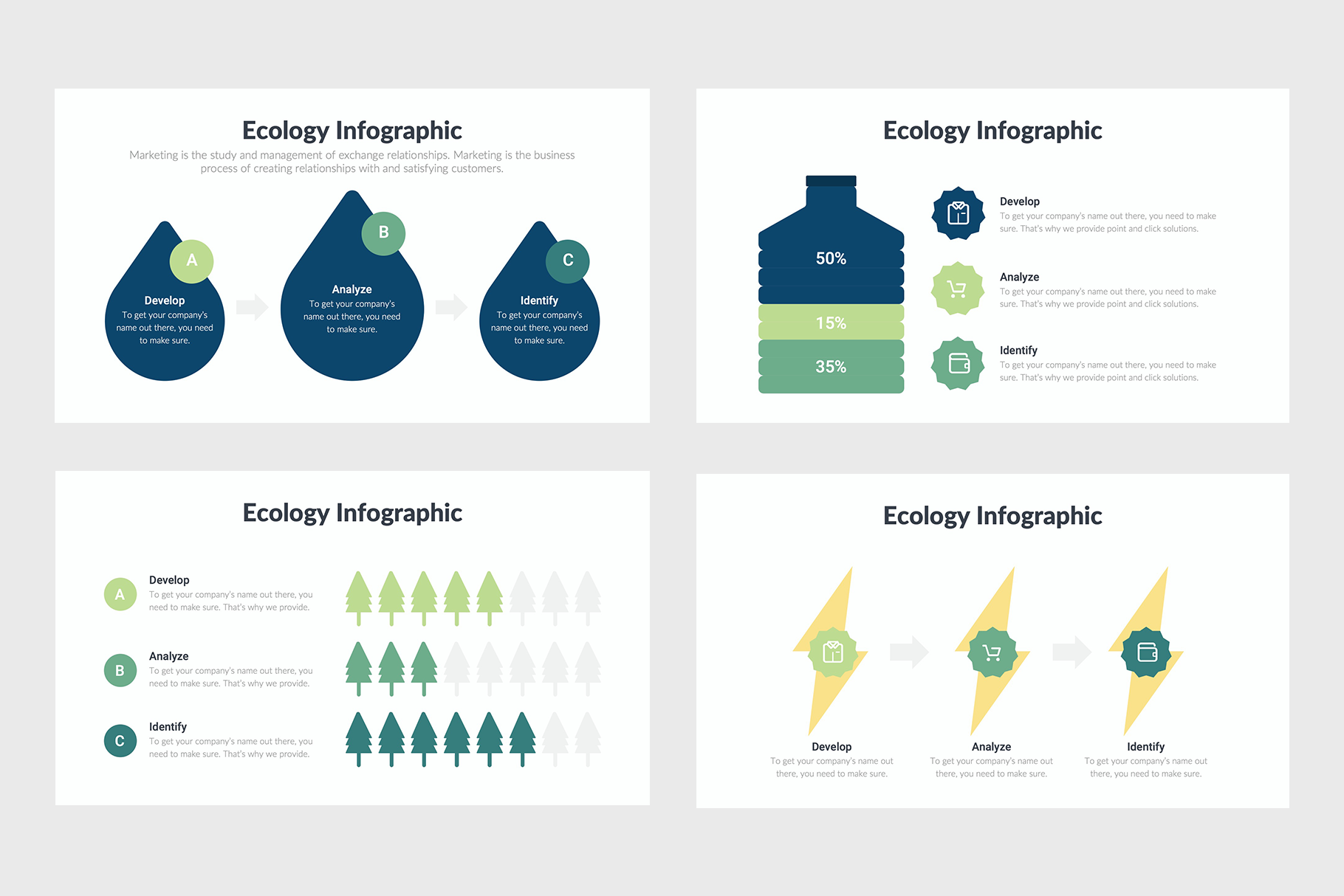 Ecology Infographic

Marketing is the study and management of exchange relationships. Marketing is the business process of creating relationships with and satisfying customers.

A
Develop
To get your company's name out there, you need to make sure.

B
Analyze
To get your company's name out there, you need to make sure.

C
Identify
To get your company's name out there, you need to make sure.

Ecology Infographic

50%
15%
35%

Develop
To get your company's name out there, you need to make sure. That's why we provide point and click solutions.

Analyze
To get your company's name out there, you need to make sure. That's why we provide point and click solutions.

Identify
To get your company's name out there, you need to make sure. That's why we provide point and click solutions.

Ecology Infographic

A
Develop
To get your company's name out there, you need to make sure. That's why we provide.

B
Analyze
To get your company's name out there, you need to make sure. That's why we provide.

C
Identify
To get your company's name out there, you need to make sure. That's why we provide.

Ecology Infographic

Develop
To get your company's name out there, you need to make sure.

Analyze
To get your company's name out there, you need to make sure.

Identify
To get your company's name out there, you need to make sure.