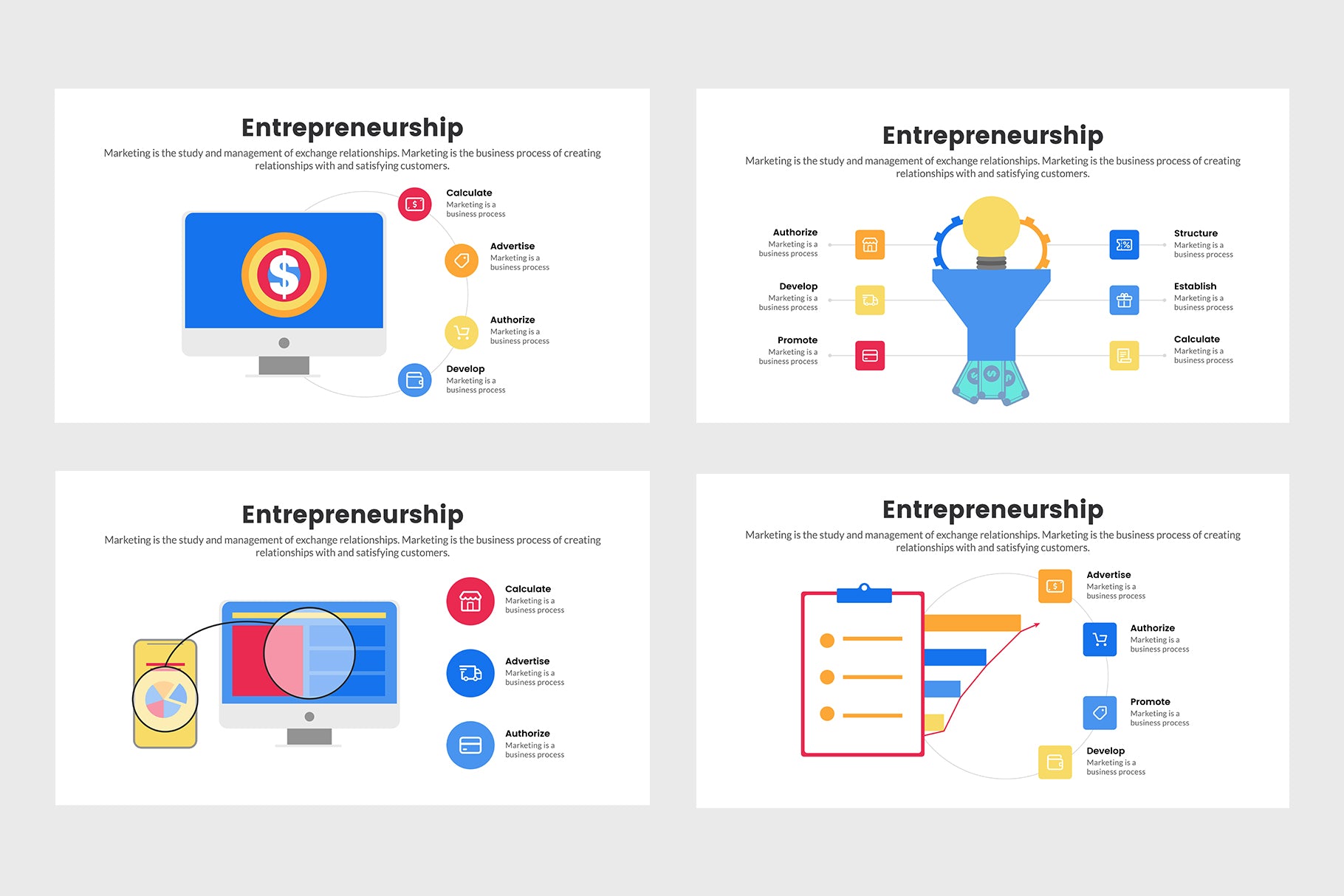 Entrepreneurship

Marketing is the study and management of exchange relationships. Marketing is the business process of creating relationships with and satisfying customers.

$

Calculate
Marketing is a business process

Advertise
Marketing is a business process

Authorize
Marketing is a business process

Develop
Marketing is a business process

Entrepreneurship

Marketing is the study and management of exchange relationships. Marketing is the business process of creating relationships with and satisfying customers.

Authorize
Marketing is a business process

Develop
Marketing is a business process

Promote
Marketing is a business process

Structure
Marketing is a business process

Establish
Marketing is a business process

Calculate
Marketing is a business process

Entrepreneurship

Marketing is the study and management of exchange relationships. Marketing is the business process of creating relationships with and satisfying customers.

Calculate
Marketing is a business process

Advertise
Marketing is a business process

Authorize
Marketing is a business process

Entrepreneurship

Marketing is the study and management of exchange relationships. Marketing is the business process of creating relationships with and satisfying customers.

Advertise
Marketing is a business process

Authorize
Marketing is a business process

Promote
Marketing is a business process

Develop
Marketing is a business process