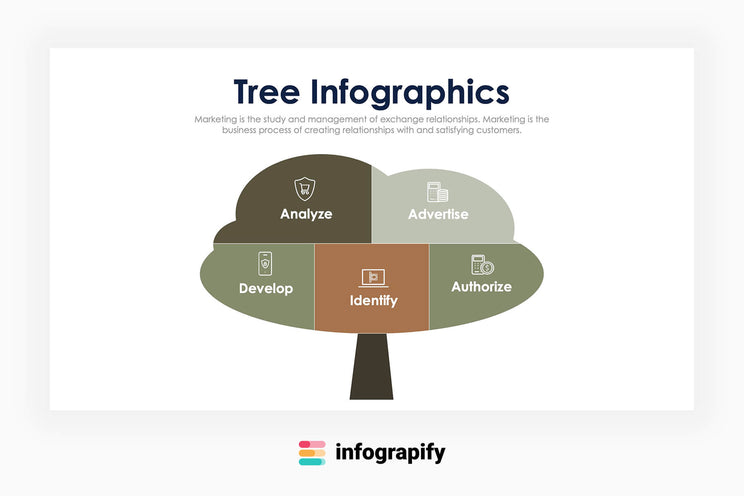 Tree Infographics

Marketing is the study and management of exchange relationships. Marketing is the business process of creating relationships with and satisfying customers.

Analyze

Advertise

Develop

Identify

Authorize

infograpify